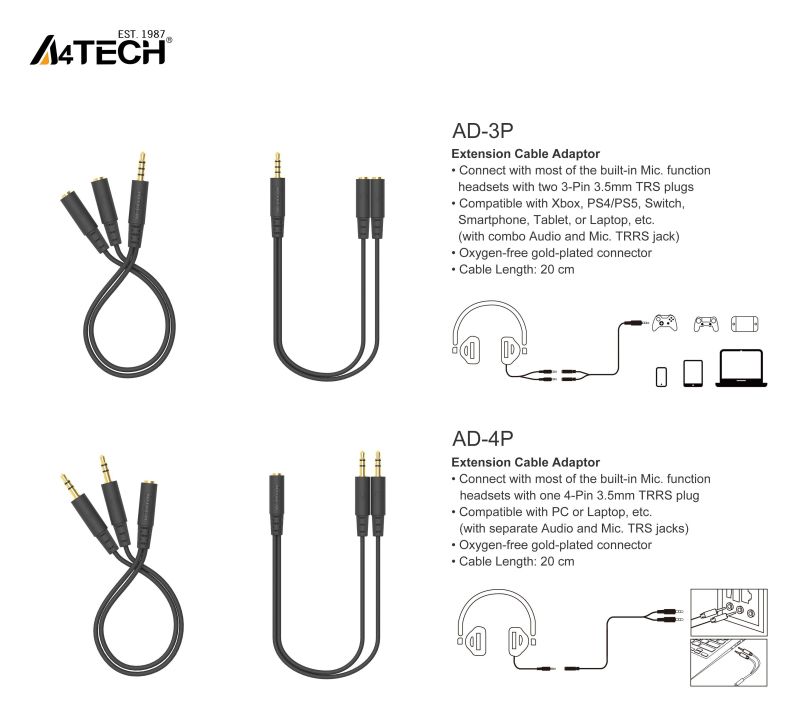 EST. 1987
A4TECH®

AD-3P
Extension Cable Adaptor
• Connect with most of the built-in Mic. function headsets with two 3-Pin 3.5mm TRS plugs
• Compatible with Xbox, PS4/PS5, Switch, Smartphone, Tablet, or Laptop, etc. (with combo Audio and Mic. TRRS jack)
• Oxygen-free gold-plated connector
• Cable Length: 20 cm

AD-4P
Extension Cable Adaptor
• Connect with most of the built-in Mic. function headsets with one 4-Pin 3.5mm TRRS plug
• Compatible with PC or Laptop, etc. (with separate Audio and Mic. TRS jacks)
• Oxygen-free gold-plated connector
• Cable Length: 20 cm